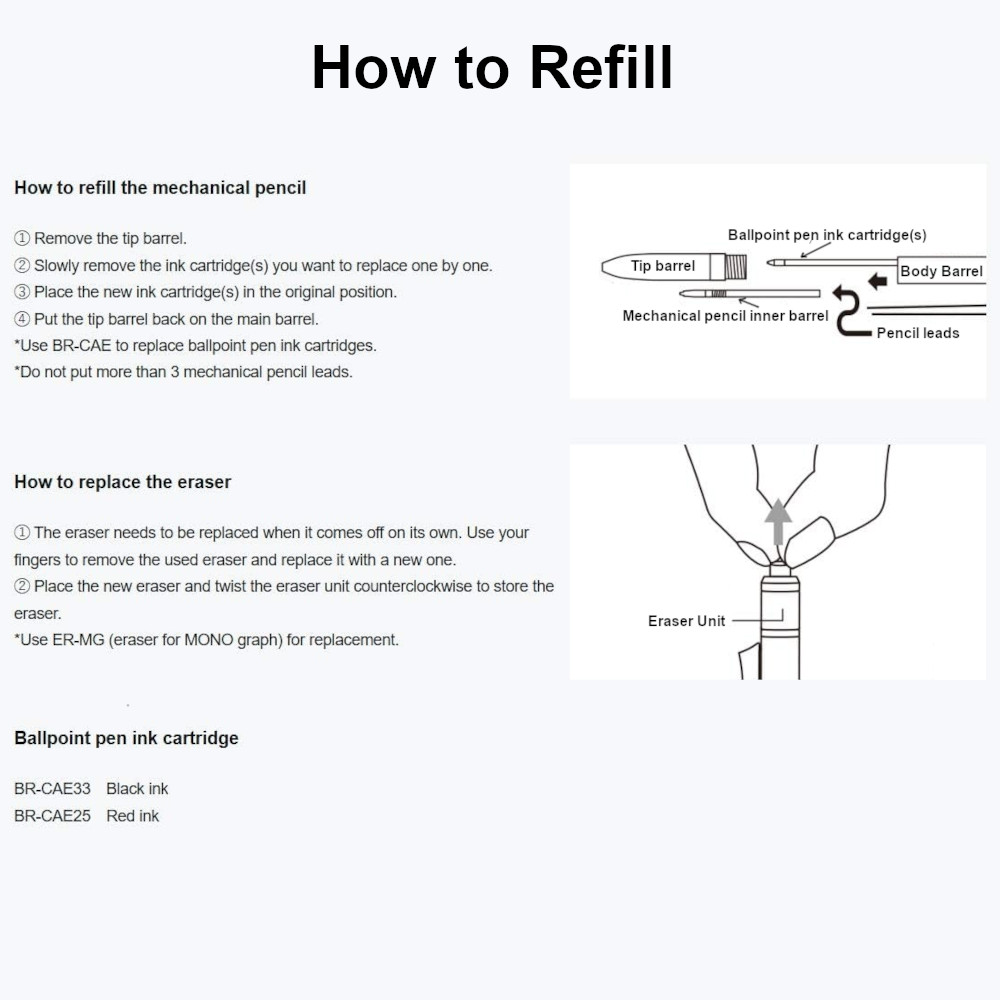 How to Refill

How to refill the mechanical pencil

① Remove the tip barrel.
② Slowly remove the ink cartridge(s) you want to replace one by one.
③ Place the new ink cartridge(s) in the original position.
④ Put the tip barrel back on the main barrel.
*Use BR-CAE to replace ballpoint pen ink cartridges.
*Do not put more than 3 mechanical pencil leads.

Ballpoint pen ink cartridge(s)
Tip barrel
Body Barrel
Mechanical pencil inner barrel
Pencil leads

How to replace the eraser

① The eraser needs to be replaced when it comes off on its own. Use your fingers to remove the used eraser and replace it with a new one.
② Place the new eraser and twist the eraser unit counterclockwise to store the eraser.
*Use ER-MG (eraser for MONO graph) for replacement.

Eraser Unit

Ballpoint pen ink cartridge

BR-CAE33 Black ink
BR-CAE25 Red ink