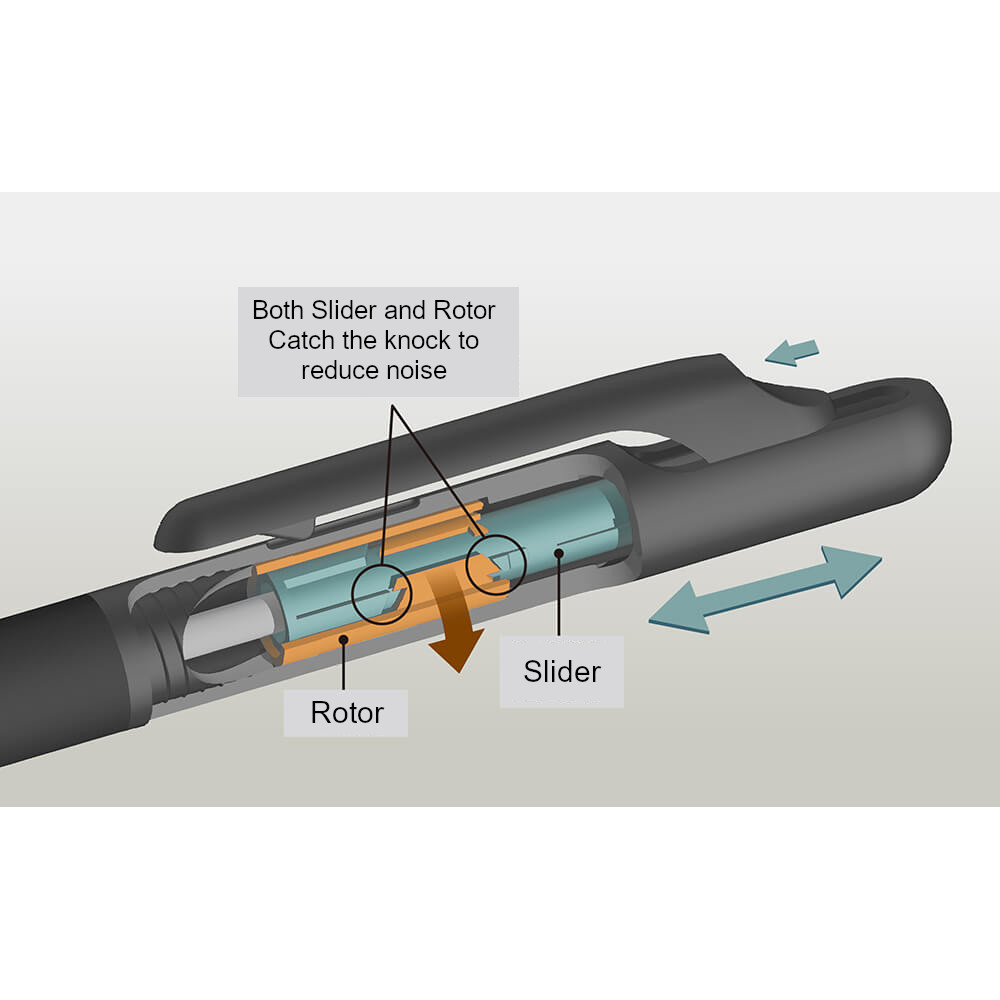 Both Slider and Rotor
Catch the knock to
reduce noise

Slider

Rotor