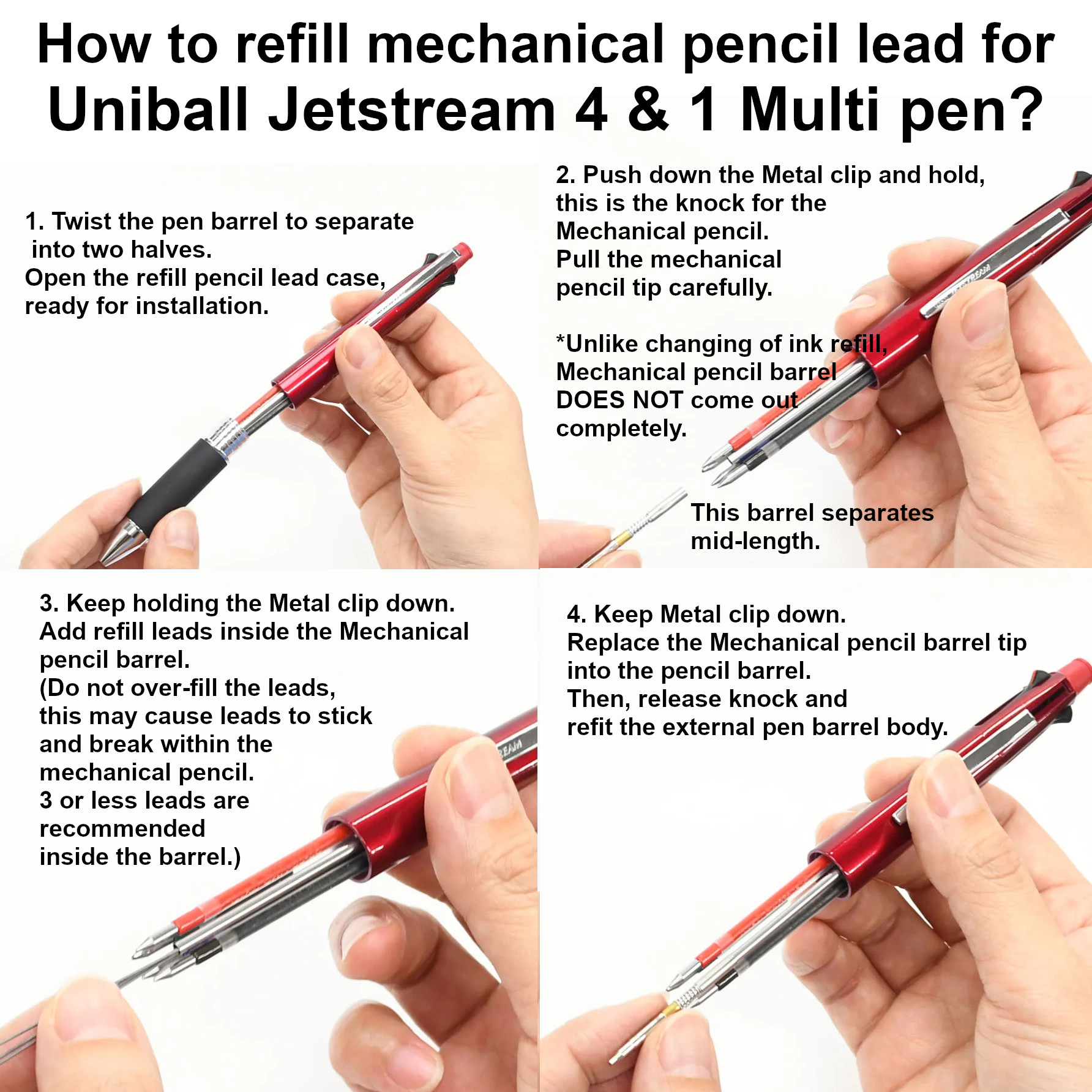 How to refill mechanical pencil lead for Uniball Jetstream 4 & 1 Multi pen?

1. Twist the pen barrel to separate into two halves.
Open the refill pencil lead case, ready for installation.

2. Push down the Metal clip and hold, this is the knock for the Mechanical pencil.
Pull the mechanical pencil tip carefully.

*Unlike changing of ink refill, Mechanical pencil barrel DOES NOT come out completely.

This barrel separates mid-length.

3. Keep holding the Metal clip down.
Add refill leads inside the Mechanical pencil barrel.
(Do not over-fill the leads, this may cause leads to stick and break within the mechanical pencil.
3 or less leads are recommended inside the barrel.)

4. Keep Metal clip down.
Replace the Mechanical pencil barrel tip into the pencil barrel.
Then, release knock and refit the external pen barrel body.