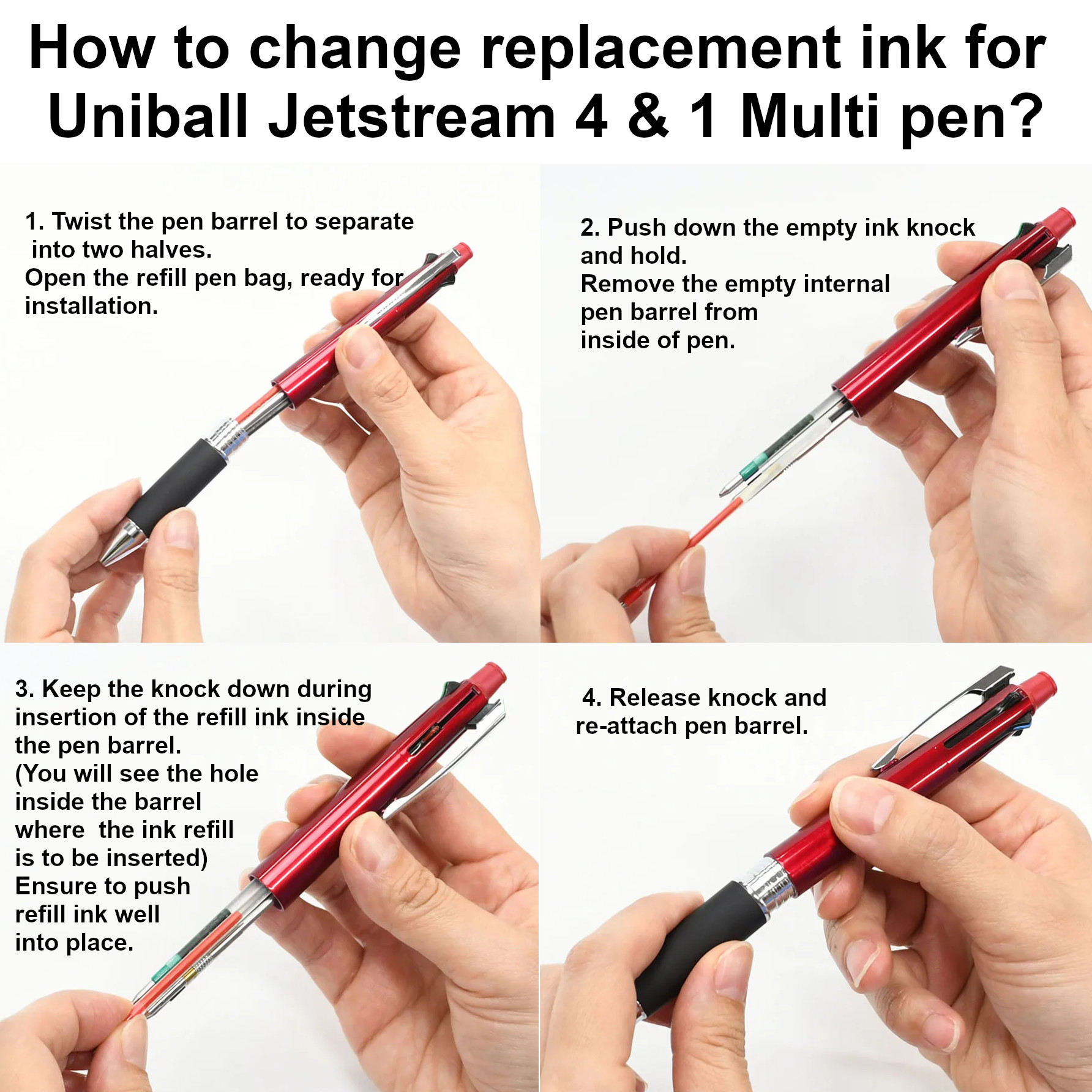 How to change replacement ink for Uniball Jetstream 4 & 1 Multi pen?

1. Twist the pen barrel to separate into two halves.
Open the refill pen bag, ready for installation.

2. Push down the empty ink knock and hold.
Remove the empty internal pen barrel from inside of pen.

3. Keep the knock down during insertion of the refill ink inside the pen barrel.
(You will see the hole inside the barrel where the ink refill is to be inserted)
Ensure to push refill ink well into place.

4. Release knock and re-attach pen barrel.