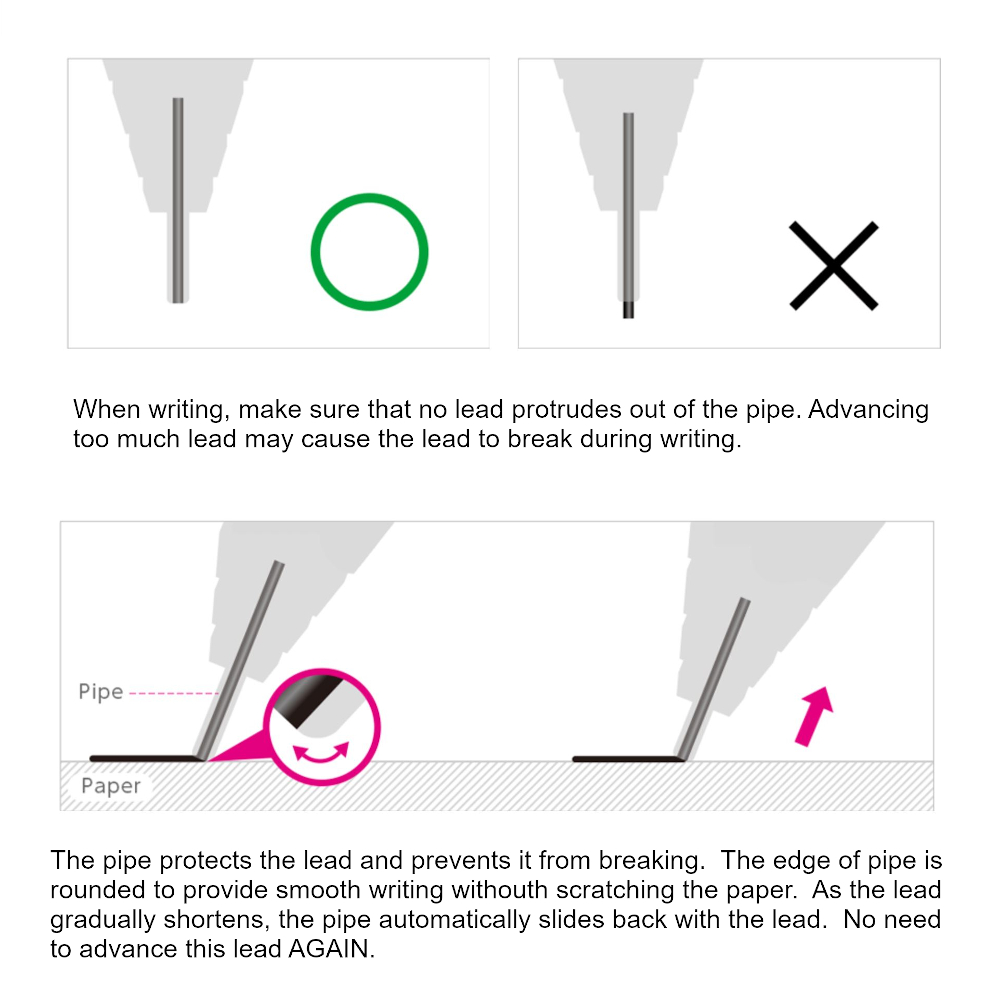 When writing, make sure that no lead protrudes out of the pipe. Advancing too much lead may cause the lead to break during writing.

Pipe

Paper

The pipe protects the lead and prevents it from breaking. The edge of pipe is rounded to provide smooth writing withouth scratching the paper. As the lead gradually shortens, the pipe automatically slides back with the lead. No need to advance this lead AGAIN.