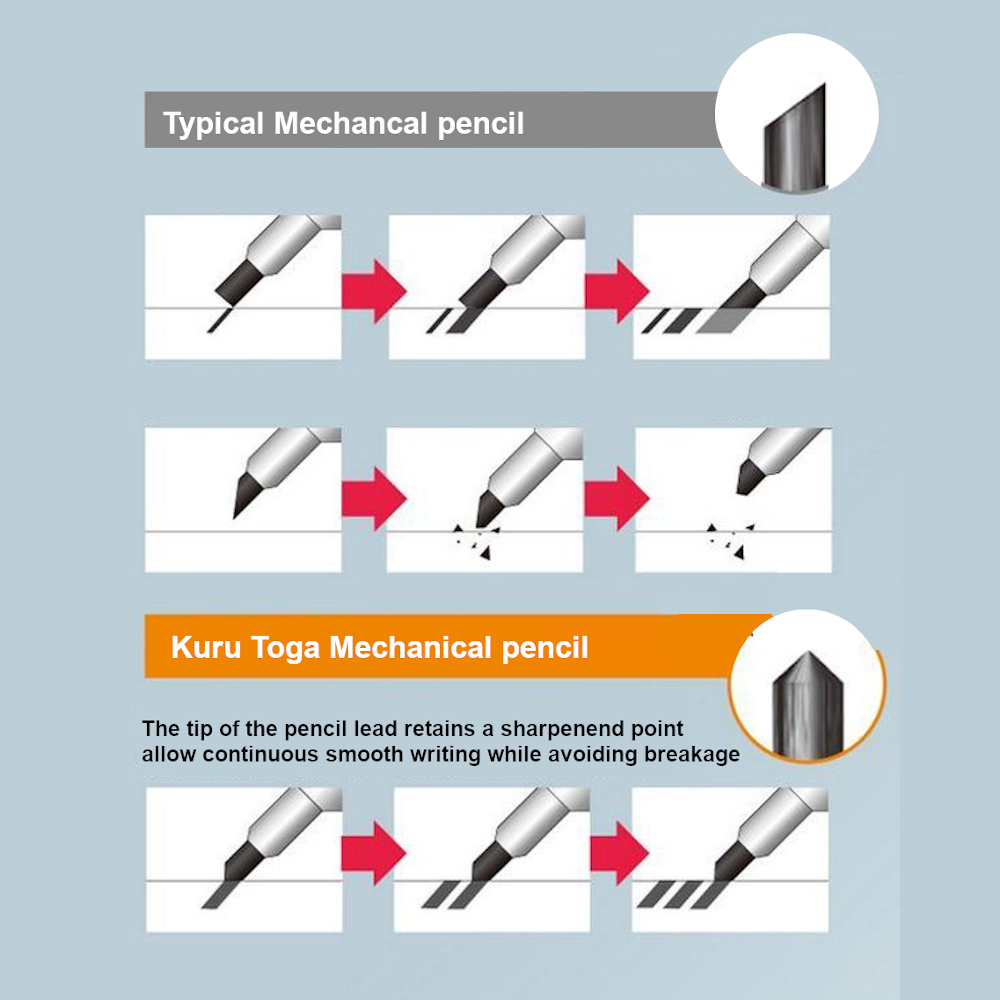 Typical Mechancal pencil

Kuru Toga Mechanical pencil

The tip of the pencil lead retains a sharpenend point allow continuous smooth writing while avoiding breakage