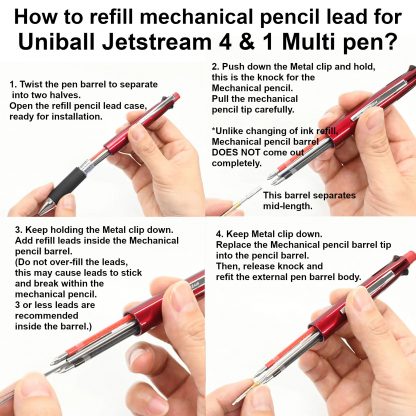 How to refill mechanical pencil lead for Uniball Jetstream 4 & 1 Multi pen?

1. Twist the pen barrel to separate into two halves.
Open the refill pencil lead case, ready for installation.

2. Push down the Metal clip and hold, this is the knock for the Mechanical pencil.
Pull the mechanical pencil tip carefully.

*Unlike changing of ink refill, Mechanical pencil barrel DOES NOT come out completely.

This barrel separates mid-length.

3. Keep holding the Metal clip down.
Add refill leads inside the Mechanical pencil barrel.
(Do not over-fill the leads, this may cause leads to stick and break within the mechanical pencil.
3 or less leads are recommended inside the barrel.)

4. Keep Metal clip down.
Replace the Mechanical pencil barrel tip into the pencil barrel.
Then, release knock and refit the external pen barrel body.